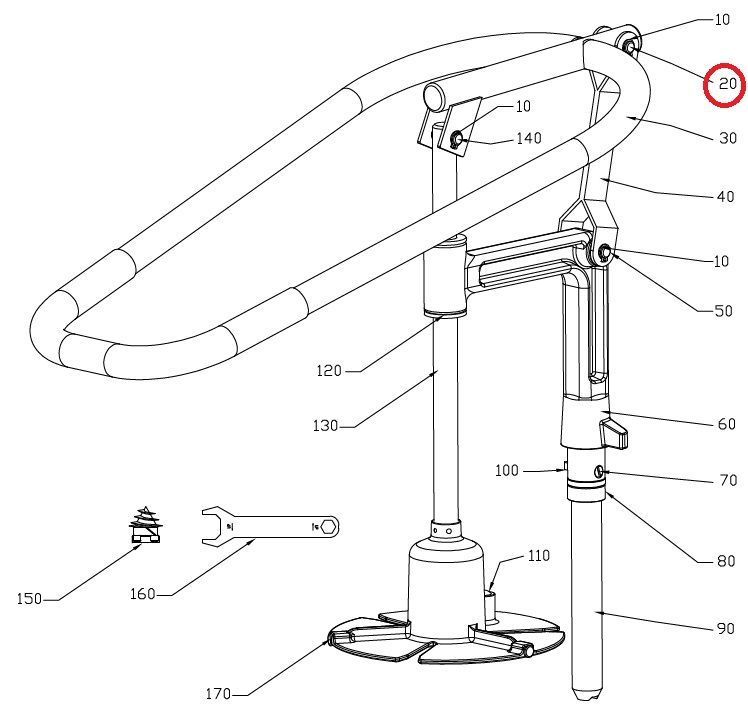 10
20
10
140
30
40
10
50
120
130
60
100
70
80
110
150
160
90
170